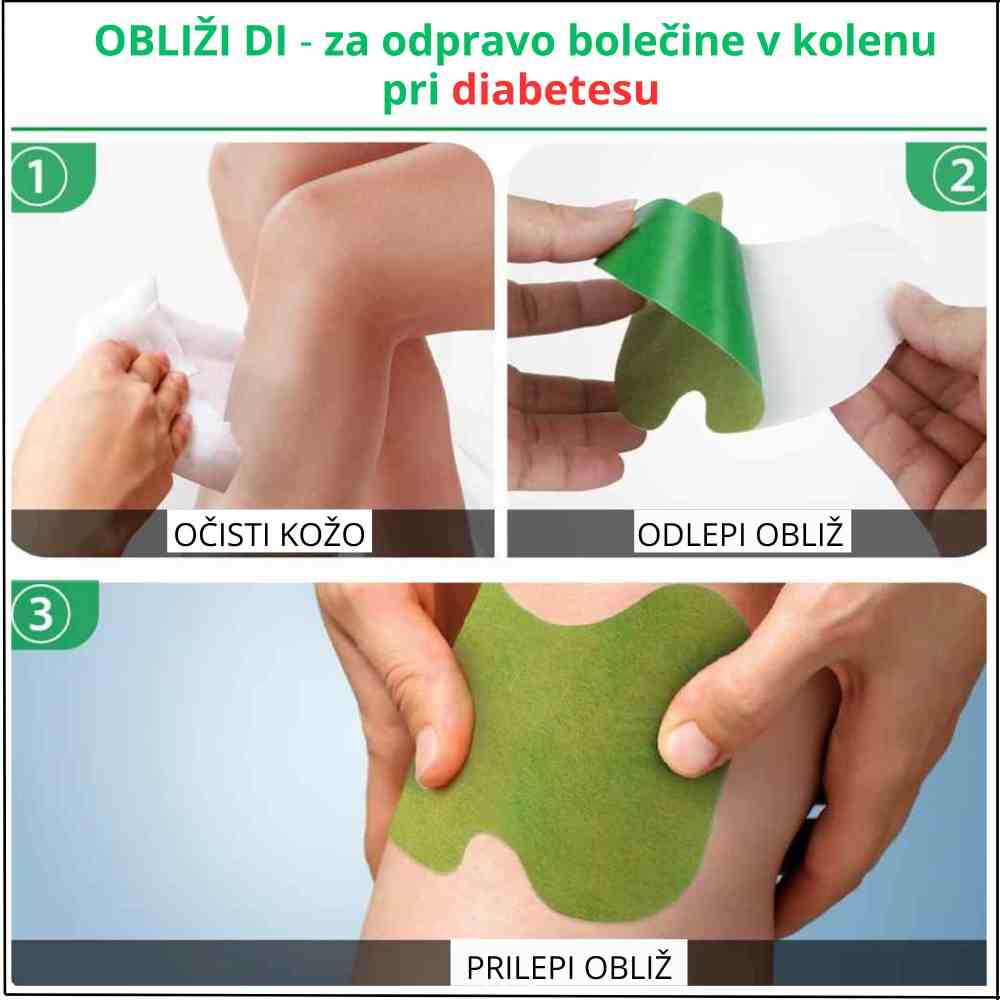 OBLIŽI DI - za odpravo bolečine v kolenu pri diabetesu

1
OČISTI KOŽO

2
ODLEPI OBLIŽ

3
PRILEPI OBLIŽ